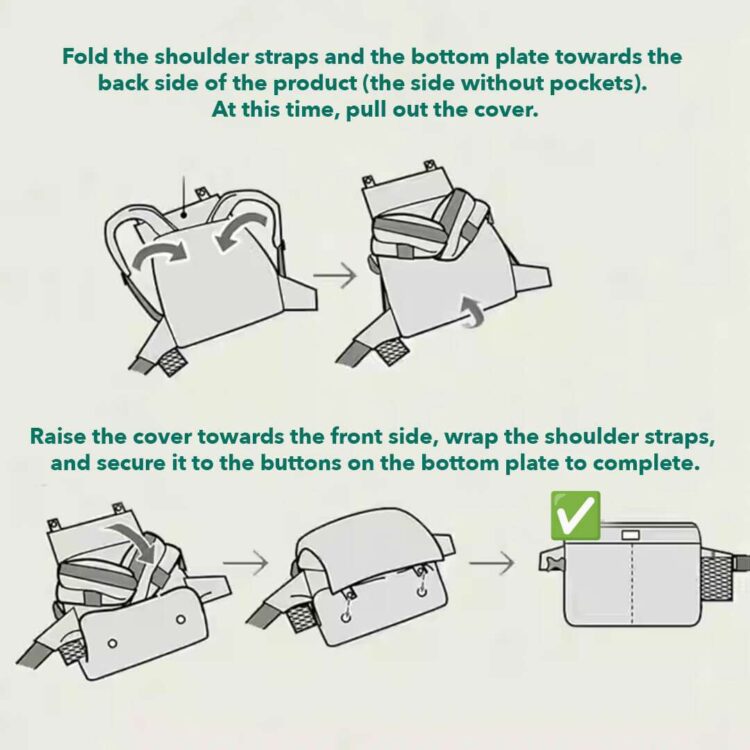 Fold the shoulder straps and the bottom plate towards the back side of the product (the side without pockets). At this time, pull out the cover.

Raise the cover towards the front side, wrap the shoulder straps, and secure it to the buttons on the bottom plate to complete.