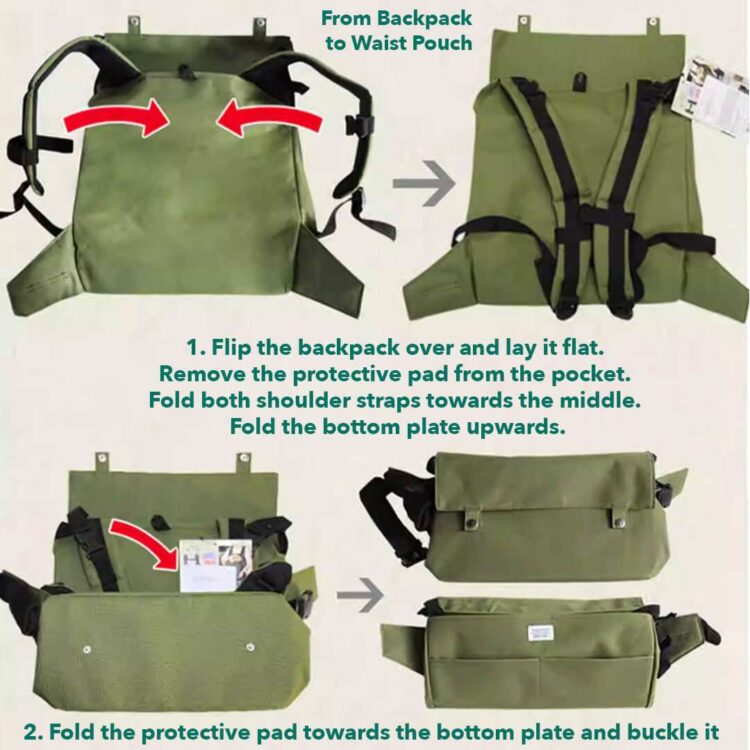 From Backpack to Waist Pouch

1. Flip the backpack over and lay it flat.
Remove the protective pad from the pocket.
Fold both shoulder straps towards the middle.
Fold the bottom plate upwards.

2. Fold the protective pad towards the bottom plate and buckle it